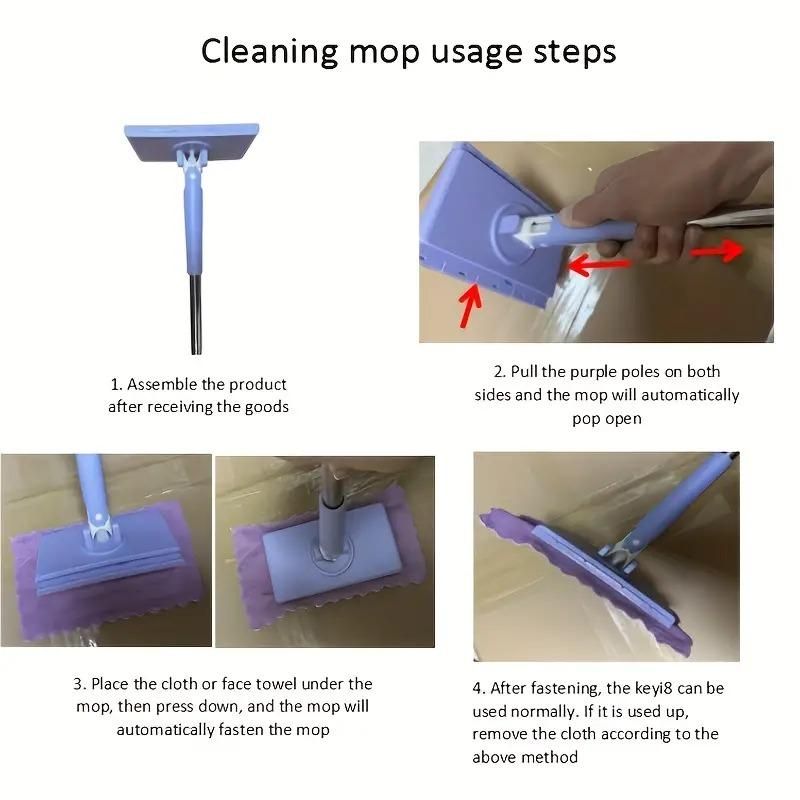 Cleaning mop usage steps

1. Assemble the product after receiving the goods

2. Pull the purple poles on both sides and the mop will automatically pop open

3. Place the cloth or face towel under the mop, then press down, and the mop will automatically fasten the mop

4. After fastening, the keyi8 can be used normally. If it is used up, remove the cloth according to the above method